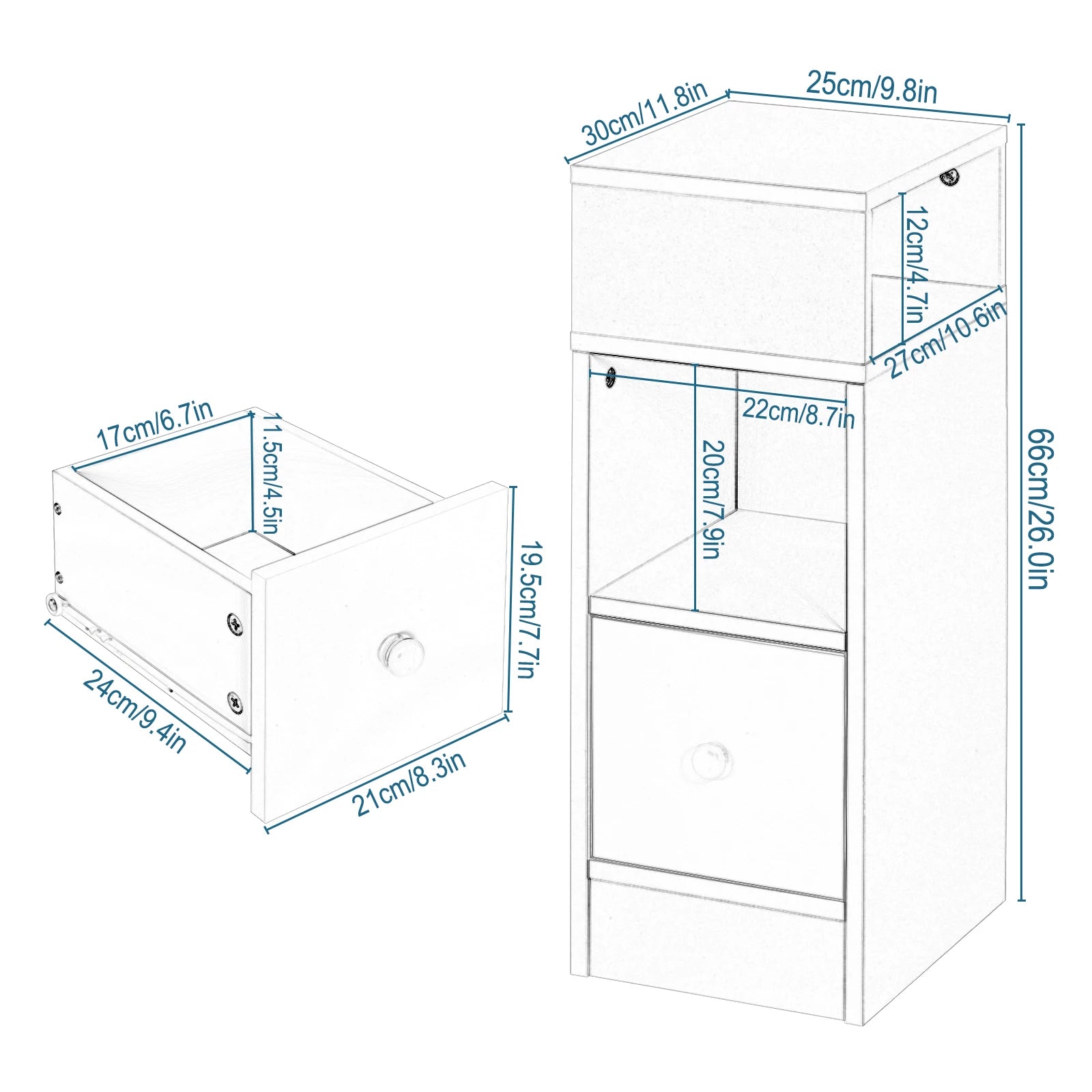 17cm/6.7in
11.5cm/4.5in
19.5cm/7.7in
24cm/9.4in
21cm/8.3in
30cm/11.8in
25cm/9.8in
12cm/4.7in
27cm/10.6in
22cm/8.7in
20cm/7.9in
66cm/26.0in